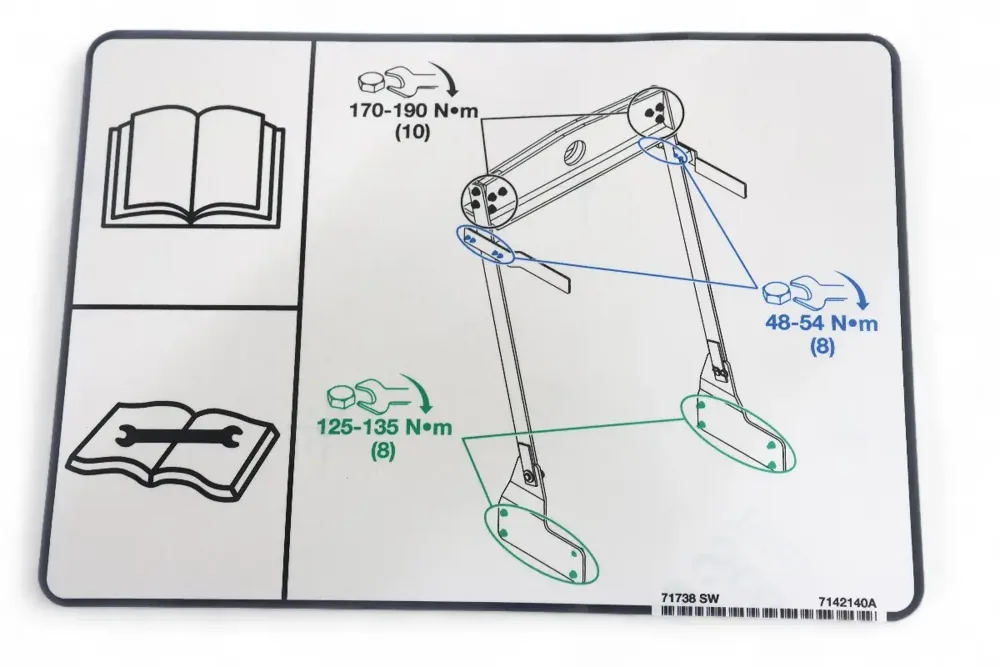 170-190 N•m
(10)

48-54 N•m
(8)

125-135 N•m
(8)

71738 SW

7142140A